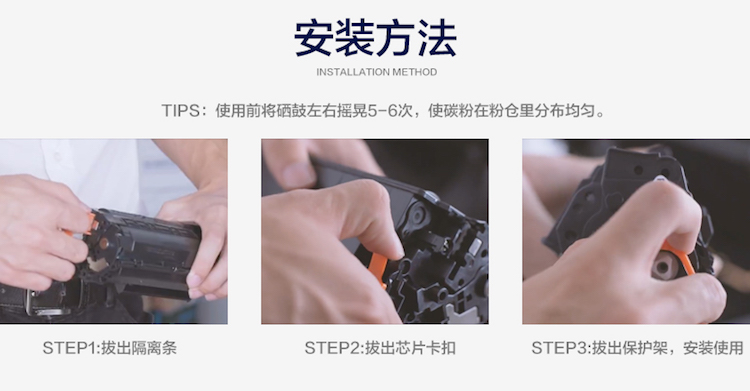 安装方法

INSTALLATION METHOD

TIPS：使用前将硒鼓左右摇晃5-6次，使碳粉在粉仓里分布均匀。

STEP1:拔出隔离条

STEP2:拔出芯片卡扣

STEP3:拔出保护架，安装使用