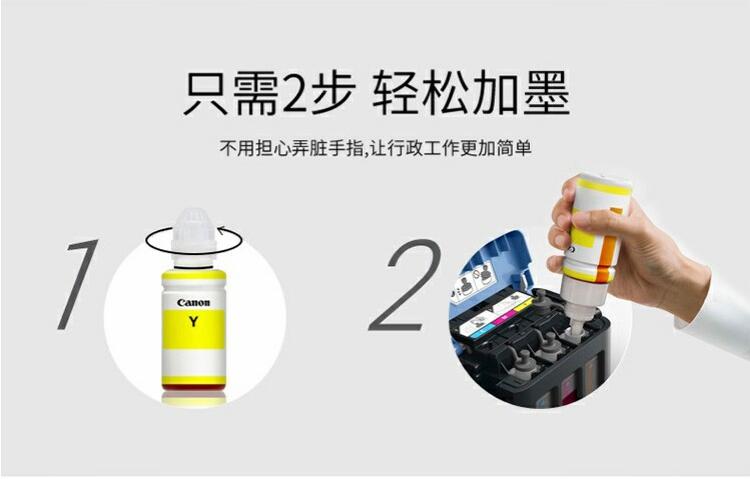 只需2步 轻松加墨

不用担心弄脏手指,让行政工作更加简单

1

Canon
Y

2